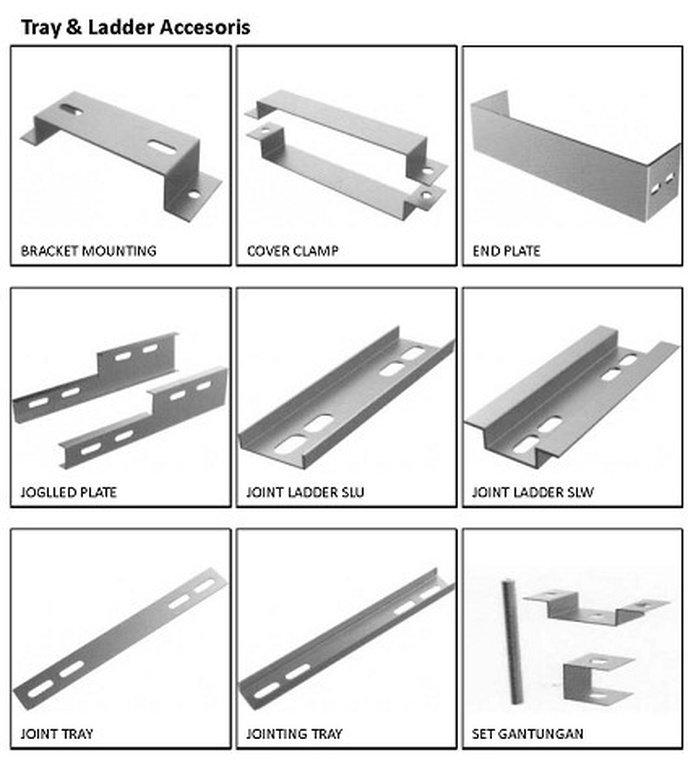 Tray & Ladder Accesoris

BRACKET MOUNTING

COVER CLAMP

END PLATE

JOGLLED PLATE

JOINT LADDER SLU

JOINT LADDER SLW

JOINT TRAY

JOINTING TRAY

SET GANTUNGAN